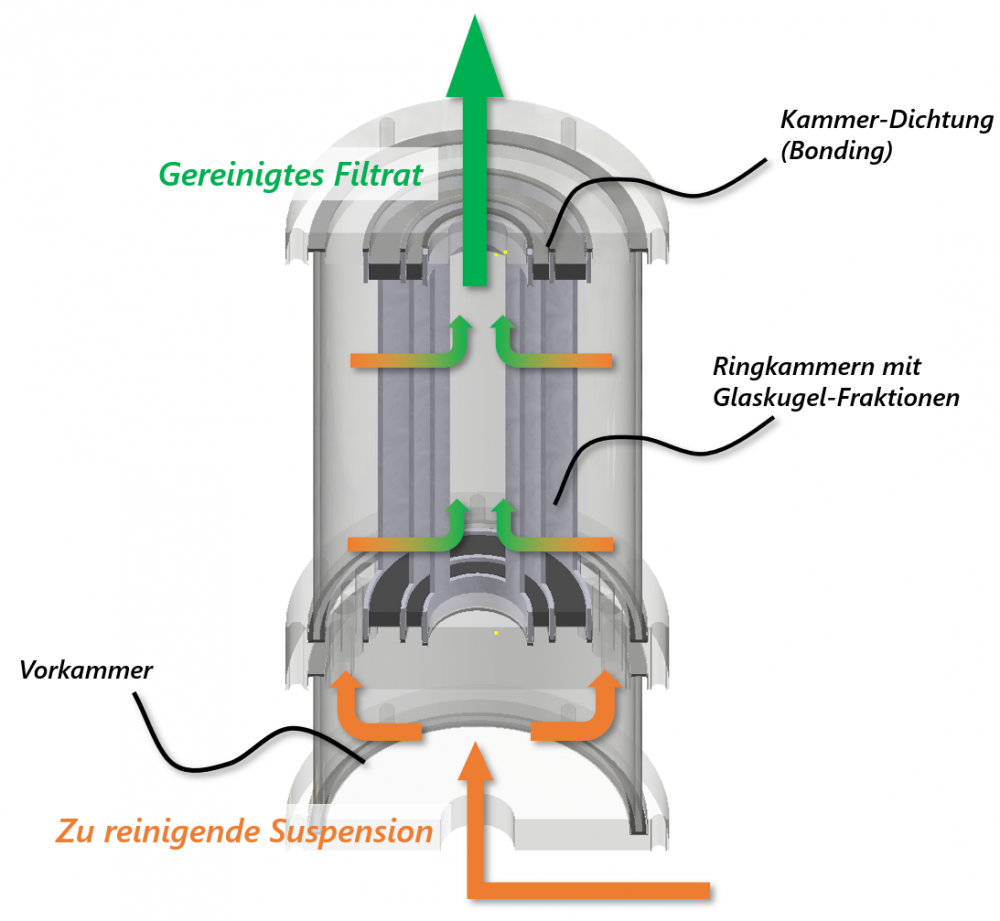 Gereinigtes Filtrat

Kammer-Dichtung
(Bonding)

Ringkammern mit
Glaskugel-Fraktionen

Vorkammer

Zu reinigende Suspension